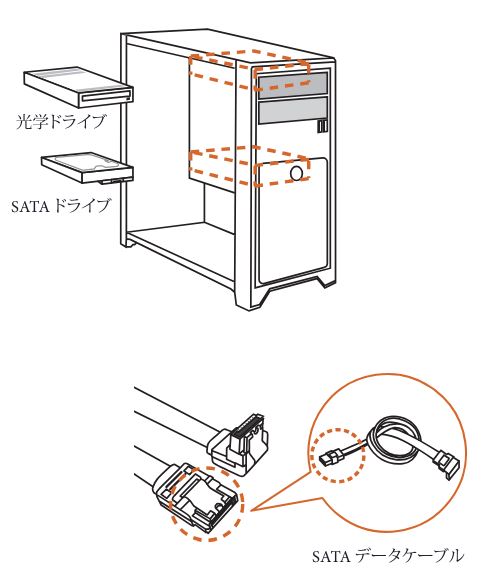 光学ドライブ

SATA ドライブ

SATA データケーブル